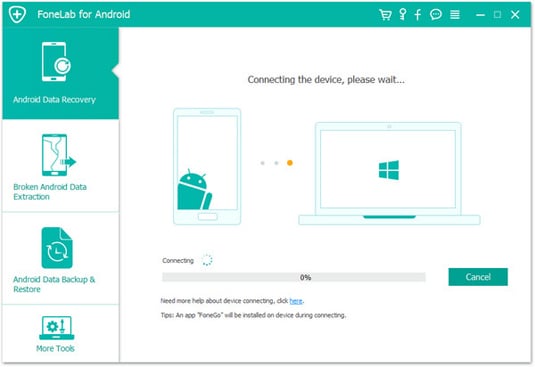 FoneLab for Android

Android Data Recovery

Broken Android Data Extraction

Android Data Backup & Restore

More Tools

Connecting the device, please wait...

Connecting

0%

Cancel

Need more help about device connecting, click here.

Tips: An app "FoneGo" will be installed on device during connecting.